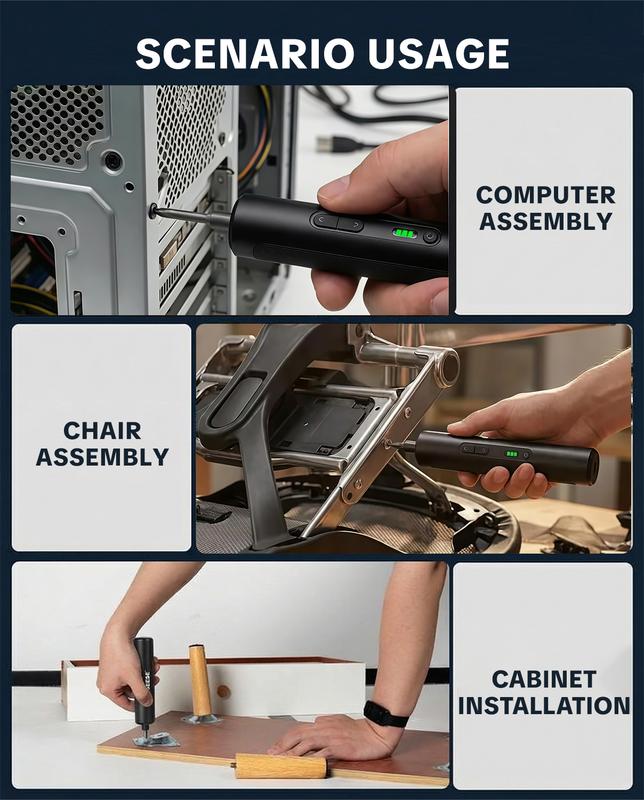 SCENARIO USAGE

COMPUTER ASSEMBLY

CHAIR ASSEMBLY

CABINET INSTALLATION